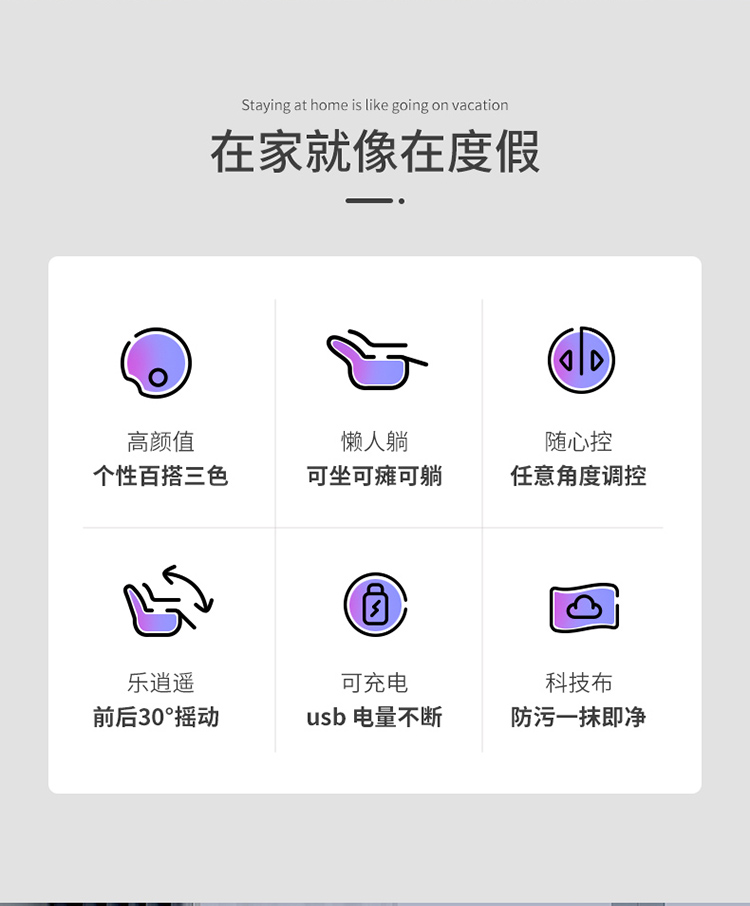 Staying at home is like going on vacation

在家就像在度假

高颜值
个性百搭三色

懒人躺
可坐可瘫可躺

随心控
任意角度调控

乐逍遥
前后30°摇动

可充电
usb 电量不断

科技布
防污一抹即净