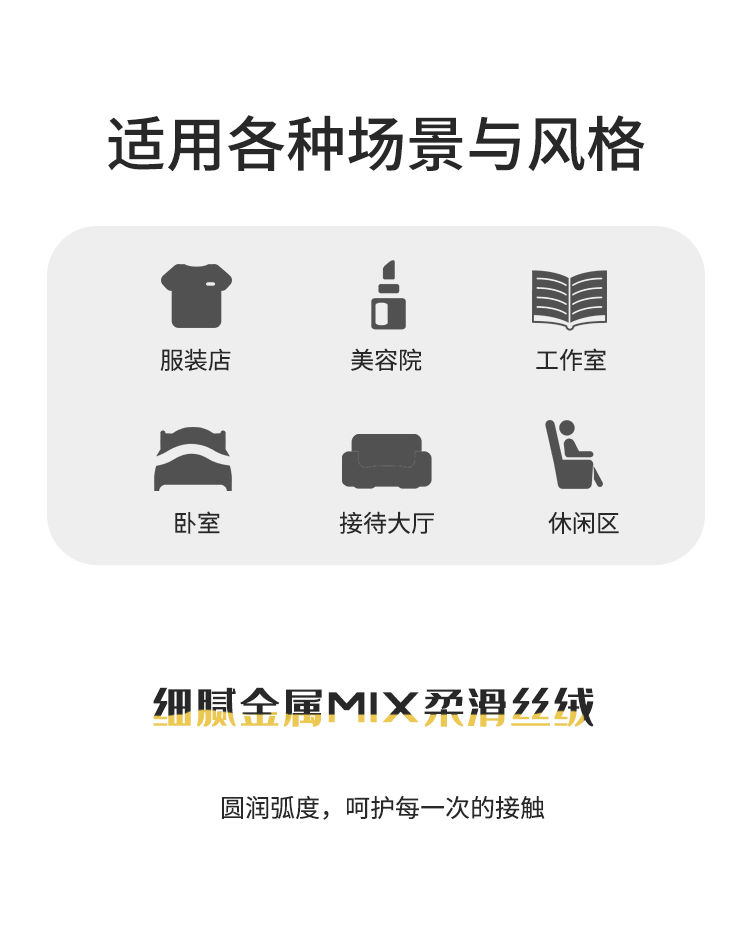 适用各种场景与风格

服装店
美容院
工作室

卧室
接待大厅
休闲区

细腻金属MIX柔滑丝绒

圆润弧度，呵护每一次的接触