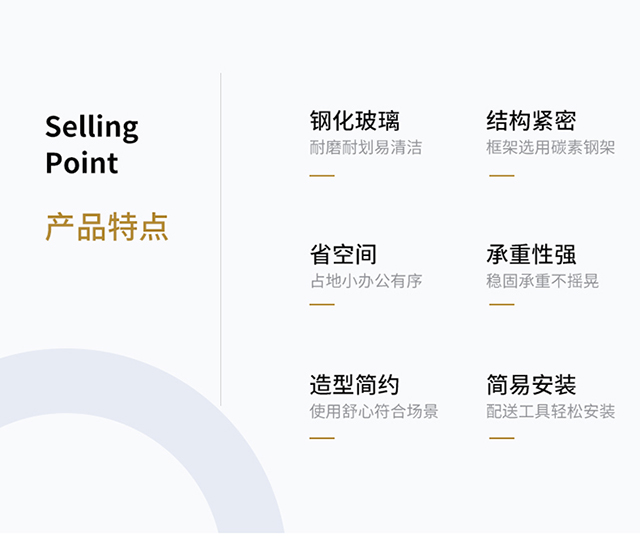 Selling
Point

产品特点

钢化玻璃
耐磨耐划易清洁

结构紧密
框架选用碳素钢架

省空间
占地小办公有序

承重性强
稳固承重不摇晃

造型简约
使用舒心符合场景

简易安装
配送工具轻松安装