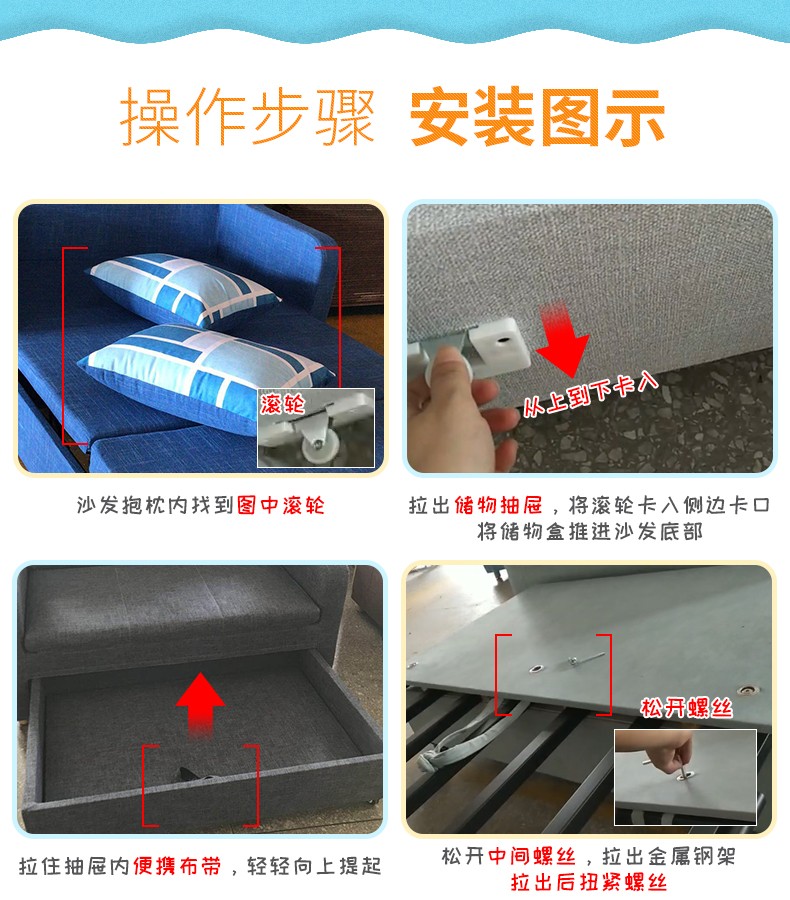 操作步骤 安装图示

滚轮

沙发抱枕内找到图中滚轮

从上到下卡入

拉出储物抽屉，将滚轮卡入侧边卡口
将储物盒推进沙发底部

拉住抽屉内便携布带，轻轻向上提起

松开螺丝

松开中间螺丝，拉出金属钢架
拉出后扭紧螺丝