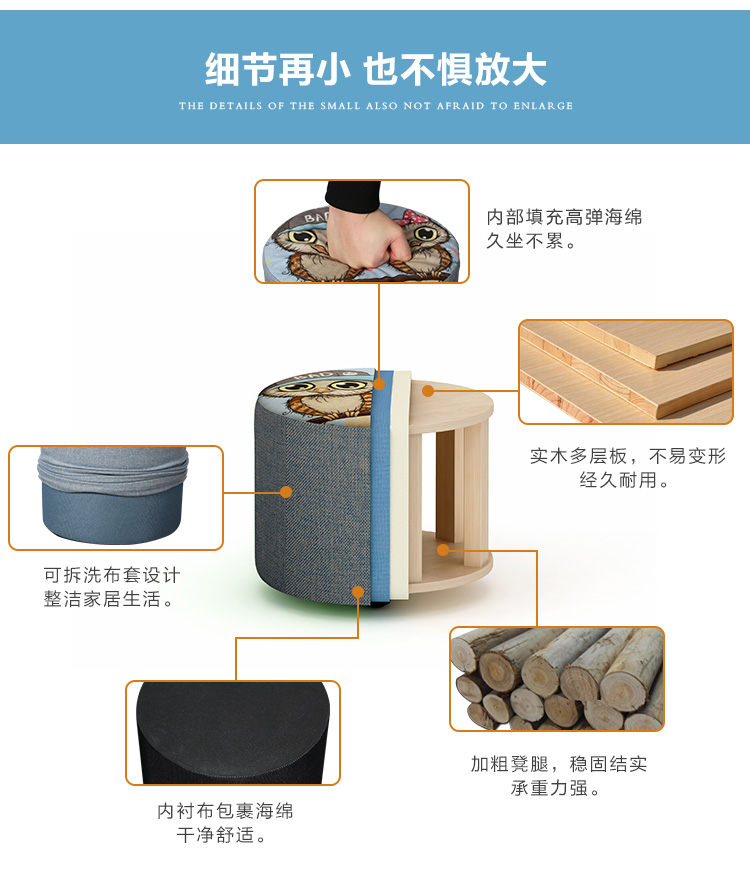 细节再小 也不惧放大
THE DETAILS OF THE SMALL ALSO NOT AFRAID TO ENLARGE

内部填充高弹海绵
久坐不累。

实木多层板，不易变形
经久耐用。

可拆洗布套设计
整洁家居生活。

加粗凳腿，稳固结实
承重力强。

内衬布包裹海绵
干净舒适。