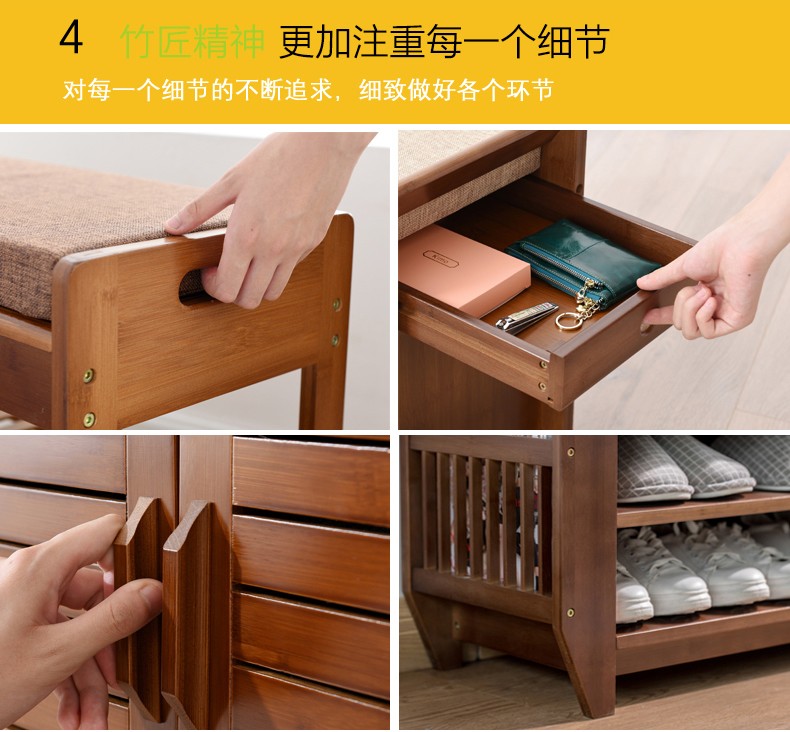 4 竹匠精神 更加注重每一个细节

对每一个细节的不断追求，细致做好各个环节