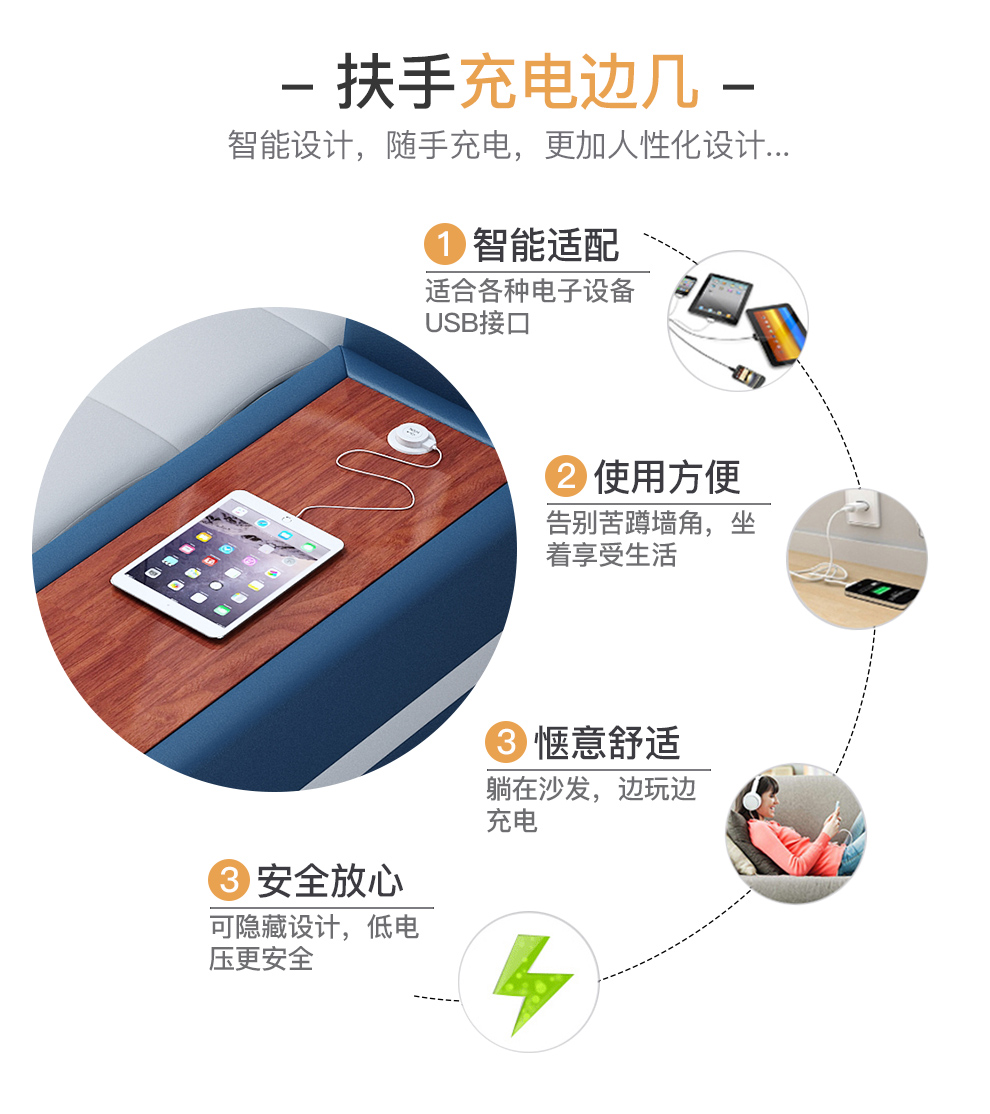 – 扶手充电边几 –
智能设计，随手充电，更加人性化设计...

1 智能适配
适合各种电子设备USB接口

2 使用方便
告别苦蹲墙角，坐着享受生活

3 惬意舒适
躺在沙发，边玩边充电

3 安全放心
可隐藏设计，低电压更安全