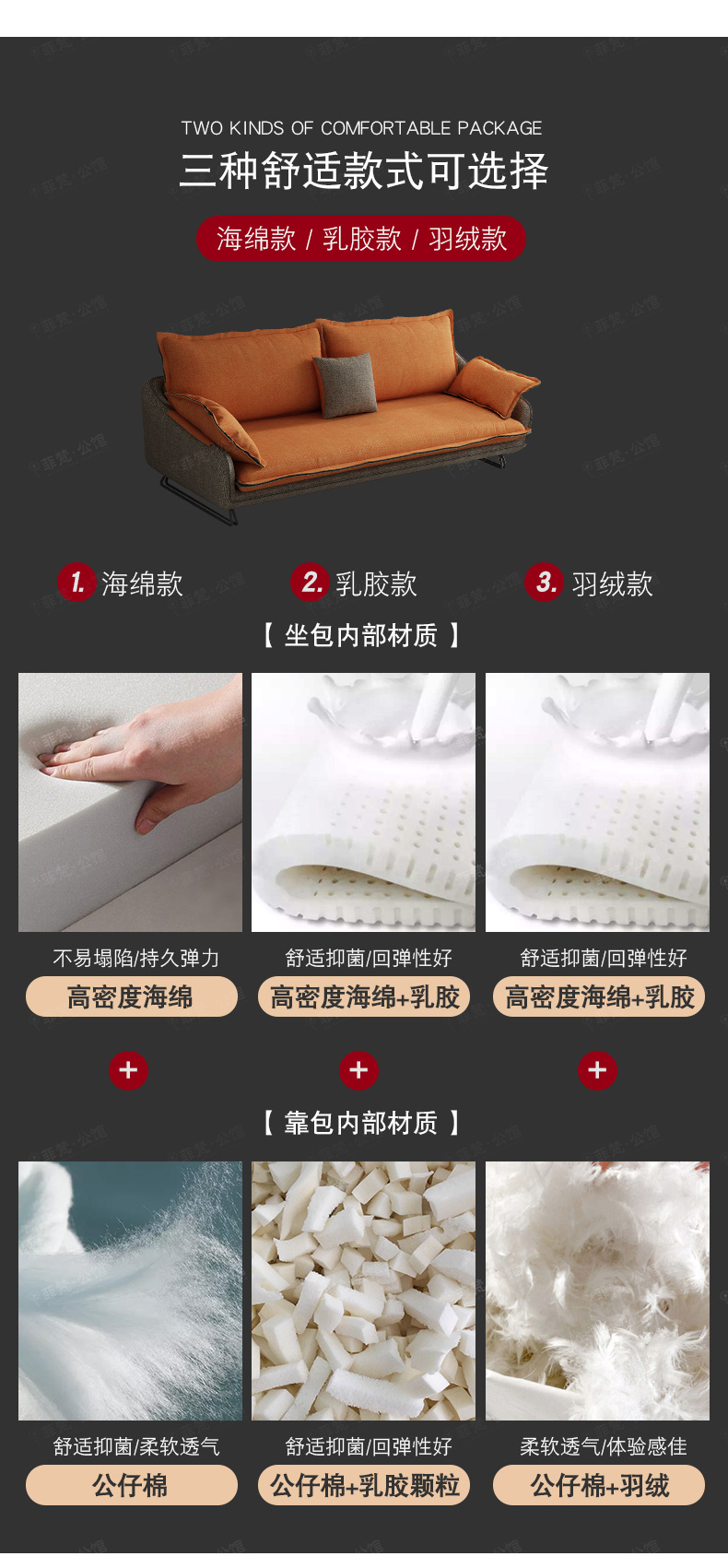 TWO KINDS OF COMFORTABLE PACKAGE
三种舒适款式可选择

海绵款 / 乳胶款 / 羽绒款

1. 海绵款
2. 乳胶款
3. 羽绒款

【 坐包内部材质 】

不易塌陷/持久弹力
高密度海绵

舒适抑菌/回弹性好
高密度海绵+乳胶

舒适抑菌/回弹性好
高密度海绵+乳胶

+
+
+

【 靠包内部材质 】

舒适抑菌/柔软透气
公仔棉

舒适抑菌/回弹性好
公仔棉+乳胶颗粒

柔软透气/体验感佳
公仔棉+羽绒