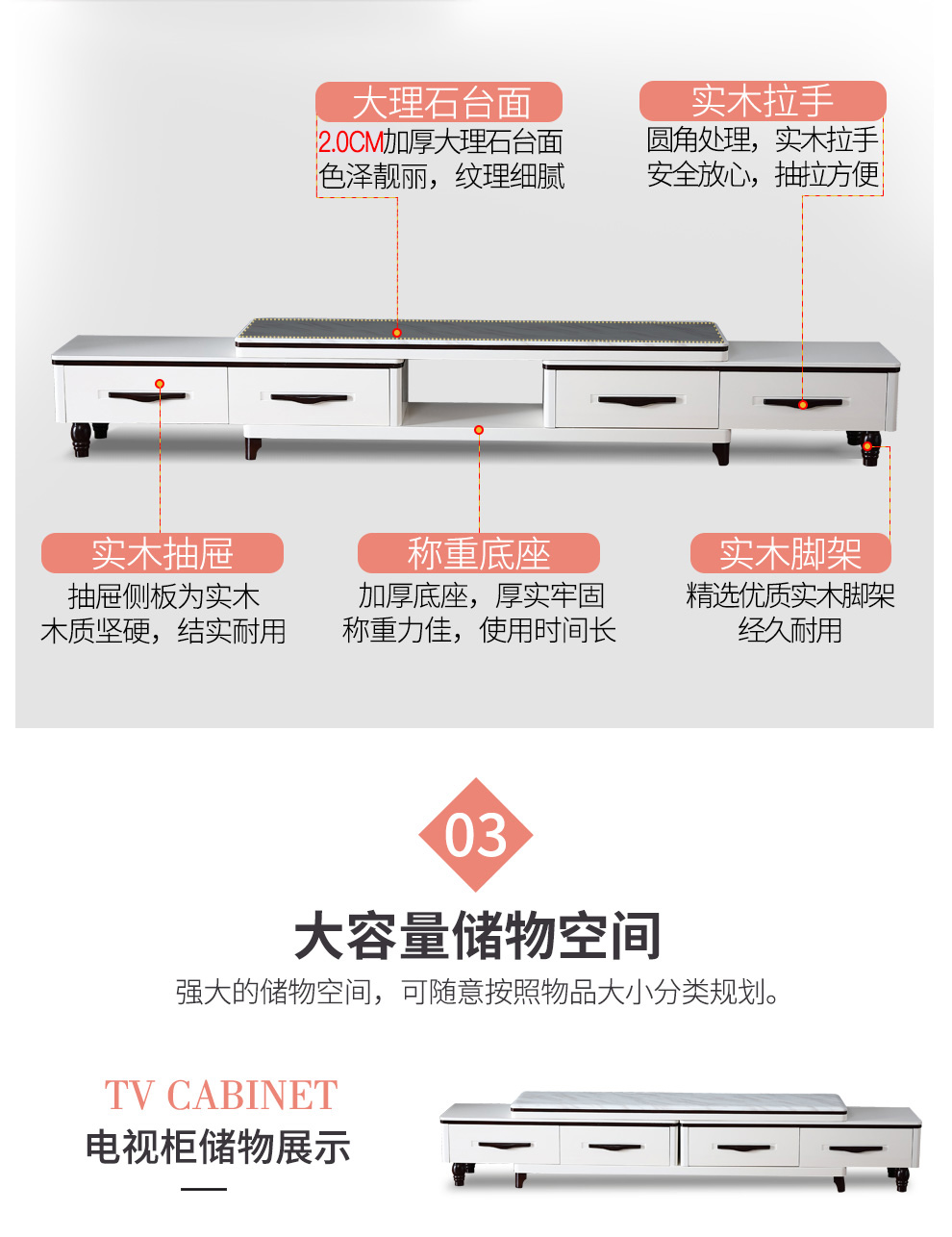 大理石台面
2.0CM加厚大理石台面
色泽靓丽，纹理细腻

实木拉手
圆角处理，实木拉手
安全放心，抽拉方便

实木抽屉
抽屉侧板为实木
木质坚硬，结实耐用

称重底座
加厚底座，厚实牢固
称重力佳，使用时间长

实木脚架
精选优质实木脚架
经久耐用

03

大容量储物空间

强大的储物空间，可随意按照物品大小分类规划。

TV CABINET
电视柜储物展示