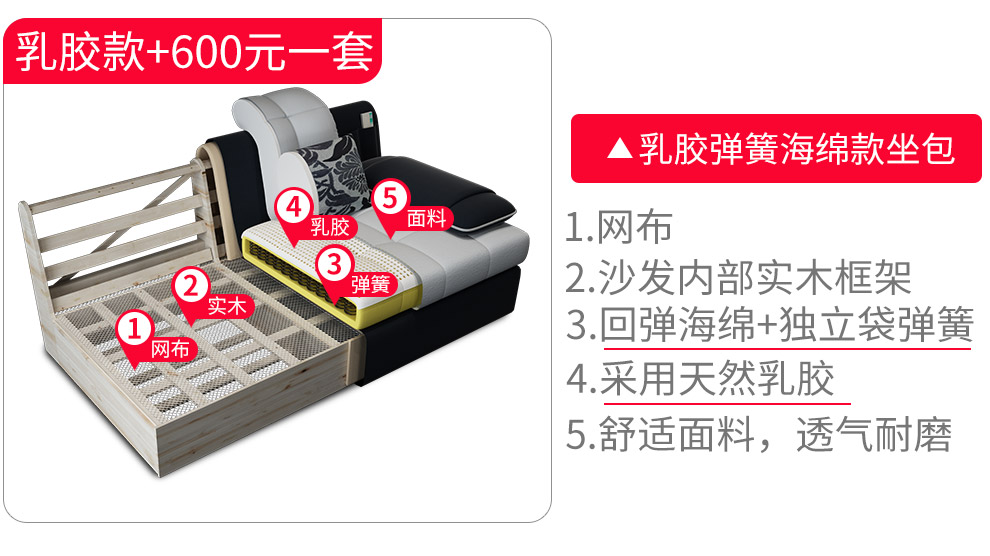 乳胶款+600元一套

4 乳胶
5 面料
3 弹簧
2 实木
1 网布

▲乳胶弹簧海绵款坐包

1.网布
2.沙发内部实木框架
3.回弹海绵+独立袋弹簧
4.采用天然乳胶
5.舒适面料，透气耐磨