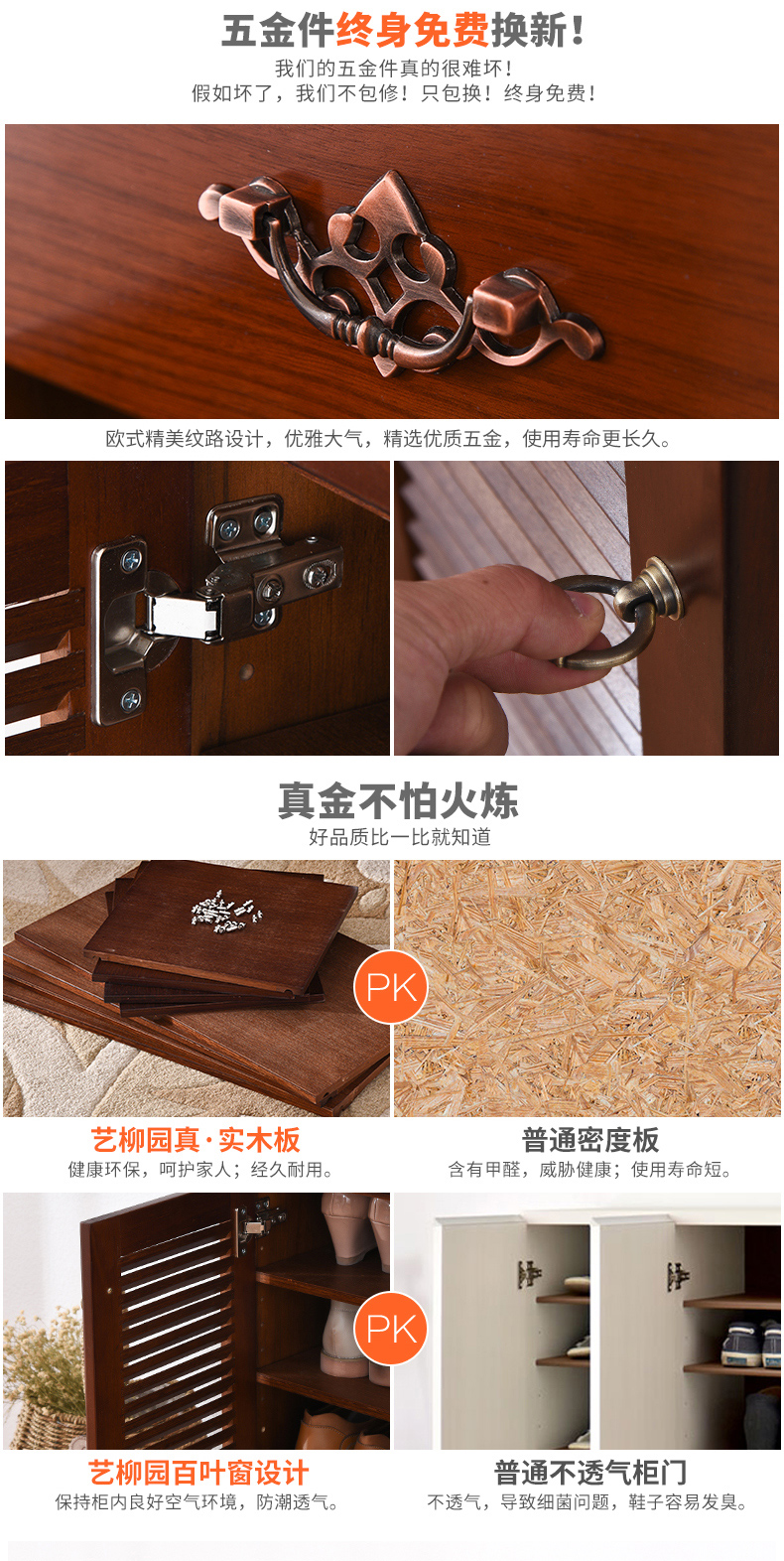 五金件终身免费换新！
我们的五金件真的很难坏！
假如坏了，我们不包修！只包换！终身免费！

欧式精美纹路设计，优雅大气，精选优质五金，使用寿命更长久。

真金不怕火炼
好品质比一比就知道

PK

艺柳园真·实木板
健康环保，呵护家人；经久耐用。

普通密度板
含有甲醛，威胁健康；使用寿命短。

PK

艺柳园百叶窗设计
保持柜内良好空气环境，防潮透气。

普通不透气柜门
不透气，导致细菌问题，鞋子容易发臭。