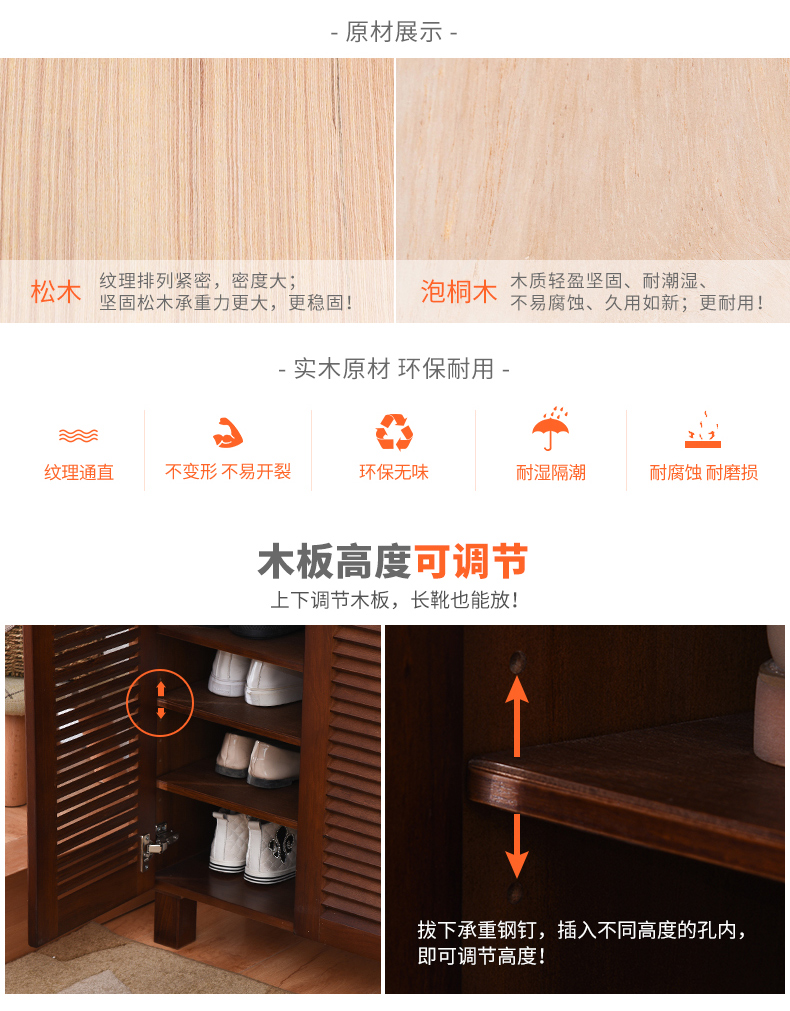 - 原材展示 -

松木 纹理排列紧密，密度大；坚固松木承重力更大，更稳固！

泡桐木 木质轻盈坚固、耐潮湿、不易腐蚀、久用如新；更耐用！

- 实木原材 环保耐用 -

纹理通直

不变形 不易开裂

环保无味

耐湿隔潮

耐腐蚀 耐磨损

木板高度可调节

上下调节木板，长靴也能放！

拔下承重钢钉，插入不同高度的孔内，即可调节高度！