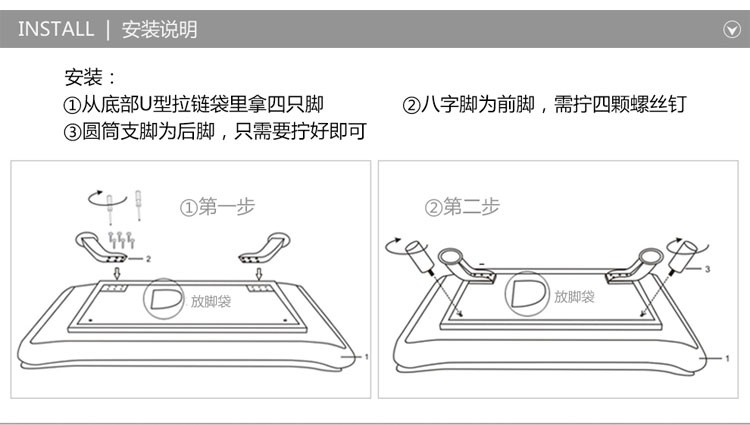 INSTALL | 安装说明

安装：
①从底部U型拉链袋里拿四只脚 ②八字脚为前脚，需拧四颗螺丝钉
③圆筒支脚为后脚，只需要拧好即可

①第一步

2

放脚袋

1

②第二步

3

放脚袋

1