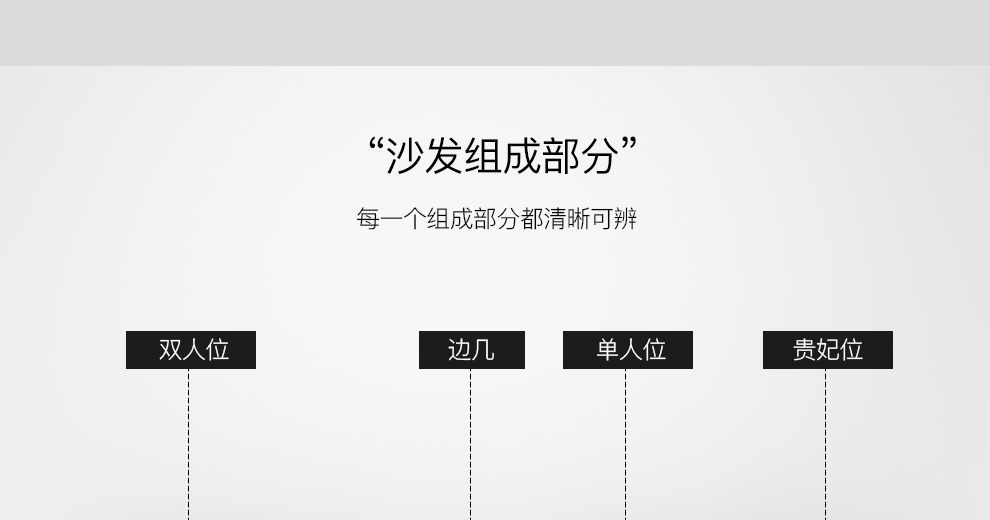 “沙发组成部分”

每一个组成部分都清晰可辨

双人位

边几

单人位

贵妃位