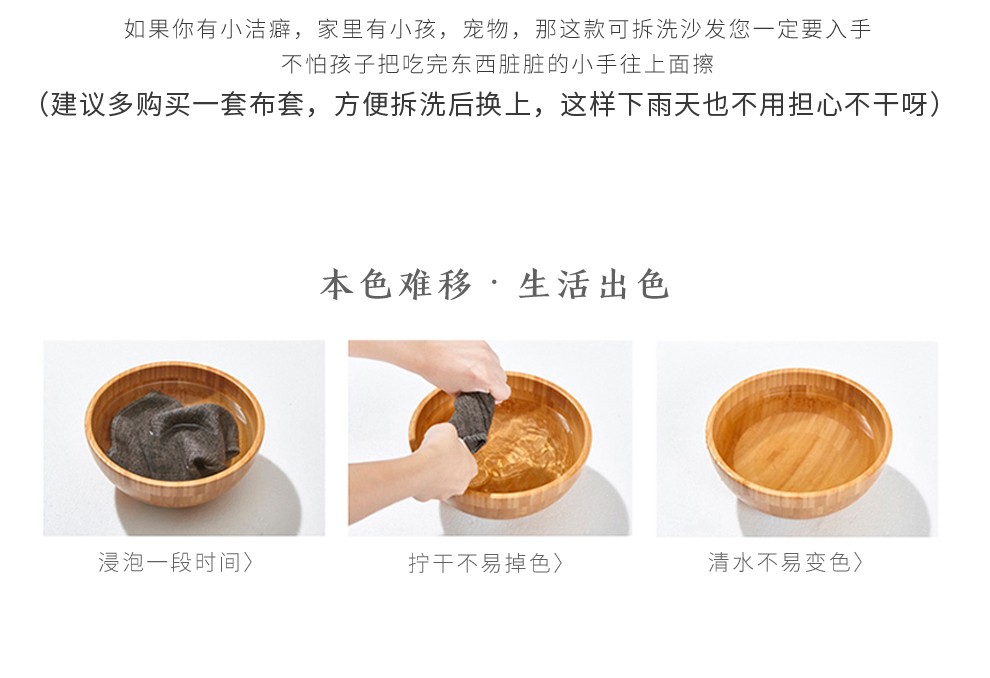 如果你有小洁癖，家里有小孩，宠物，那这款可拆洗沙发您一定要入手
不怕孩子把吃完东西脏脏的小手往上面擦
（建议多购买一套布套，方便拆洗后换上，这样下雨天也不用担心不干呀）

本色难移 · 生活出色

浸泡一段时间〉

拧干不易掉色〉

清水不易变色〉