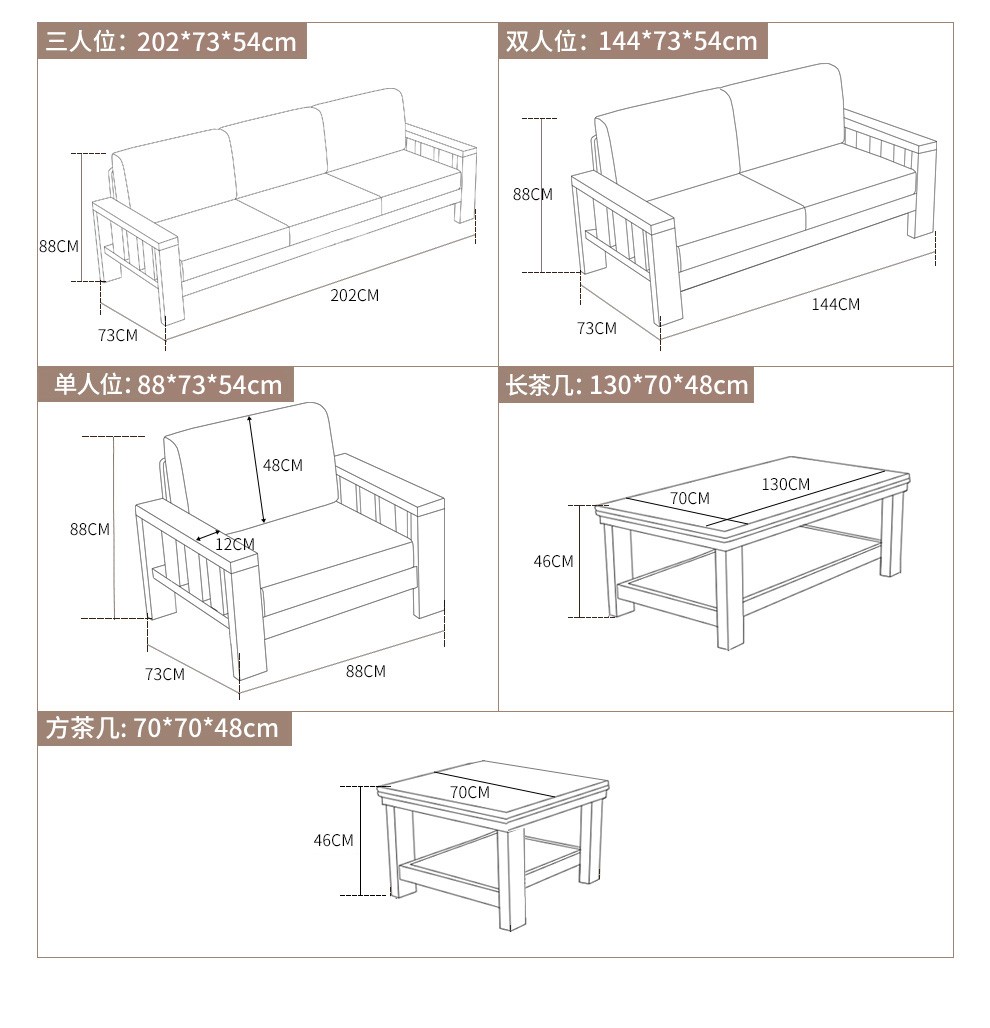 三人位: 202*73*54cm

88CM
202CM
73CM

双人位: 144*73*54cm

88CM
144CM
73CM

单人位: 88*73*54cm

48CM
88CM
12CM
73CM
88CM

长茶几: 130*70*48cm

70CM
130CM
46CM

方茶几: 70*70*48cm

70CM
46CM