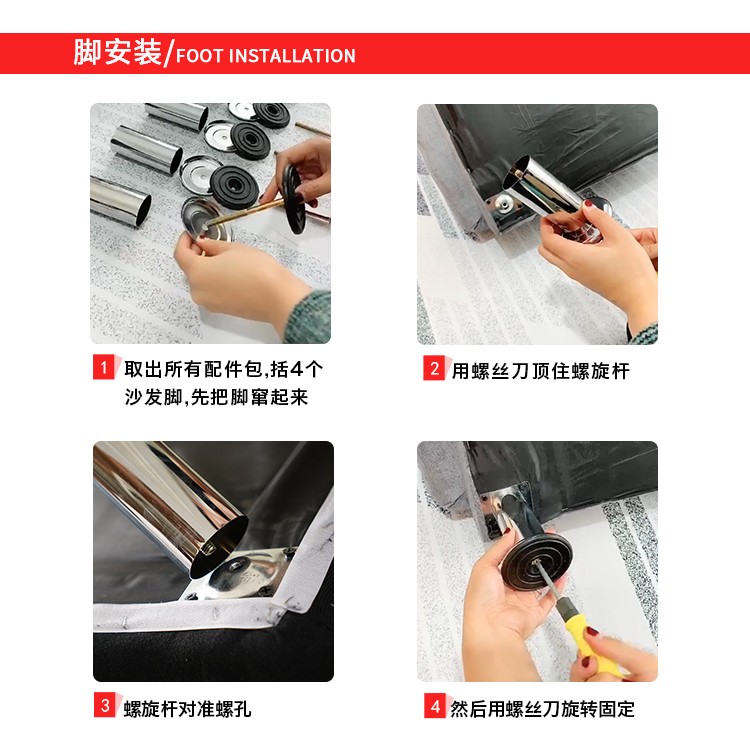 脚安装/FOOT INSTALLATION

1 取出所有配件包,括4个沙发脚,先把脚窜起来

2 用螺丝刀顶住螺旋杆

3 螺旋杆对准螺孔

4 然后用螺丝刀旋转固定