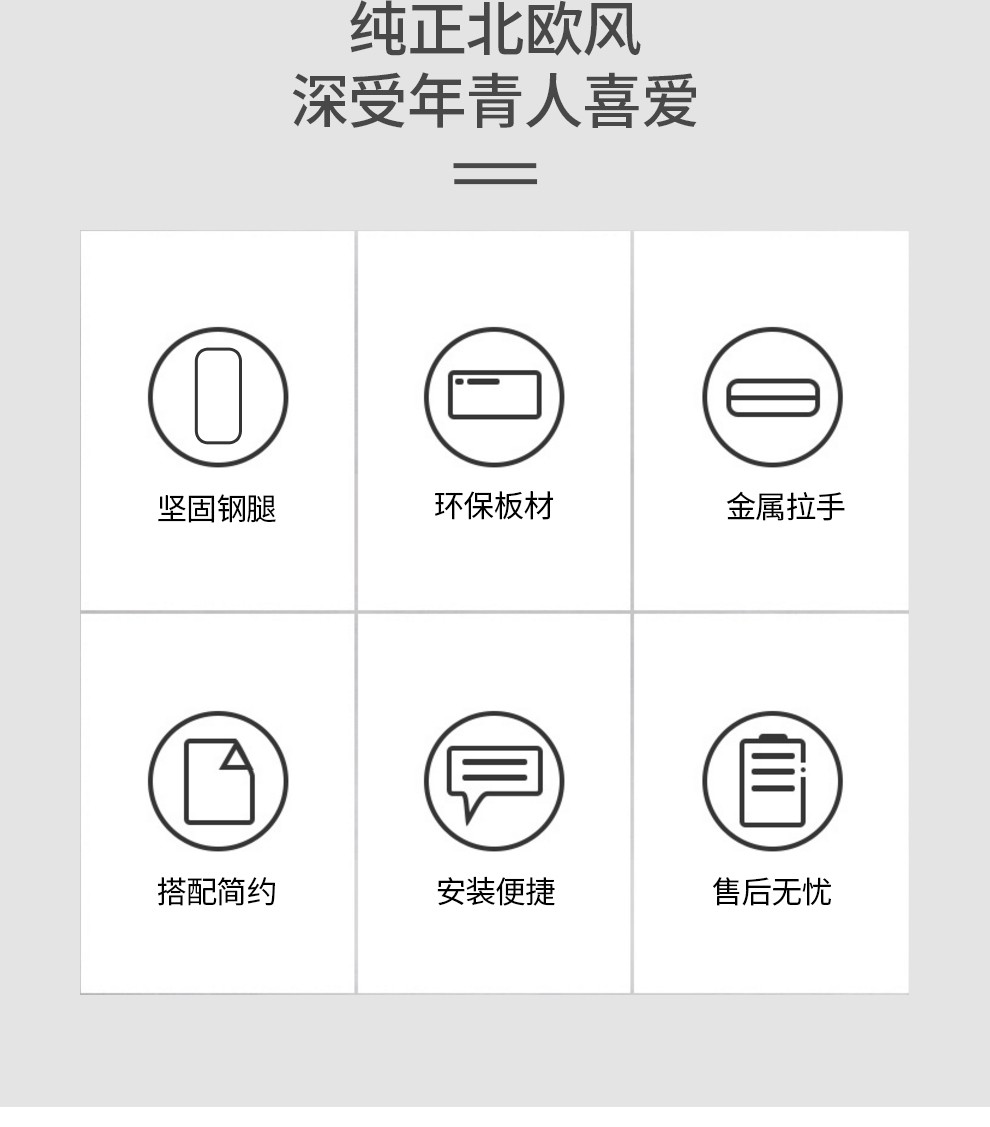 纯正北欧风
深受年青人喜爱

坚固钢腿

环保板材

金属拉手

搭配简约

安装便捷

售后无忧