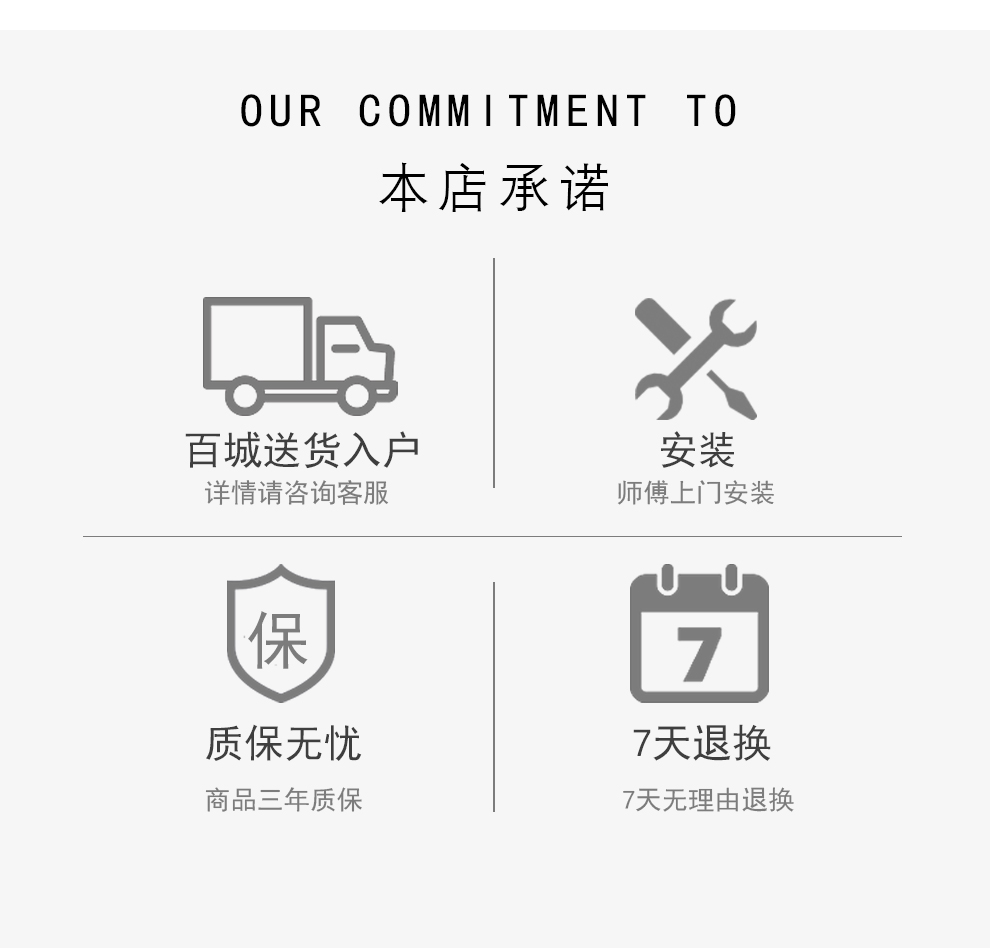 OUR COMMITMENT TO
本店承诺

百城送货入户
详情请咨询客服

安装
师傅上门安装

保
质保无忧
商品三年质保

7
7天退换
7天无理由退换