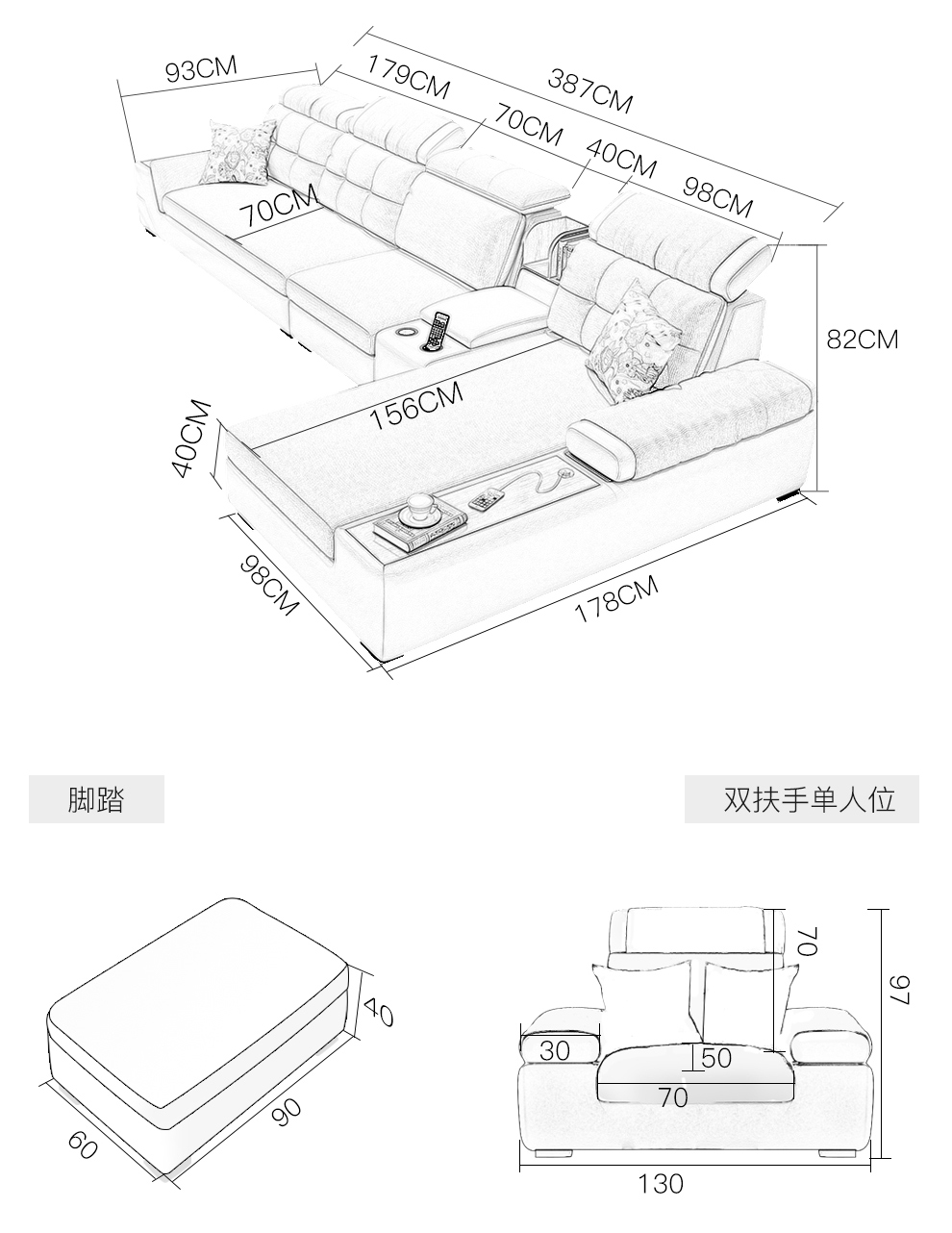 93CM
179CM
387CM
70CM
40CM
98CM
70CM
82CM
156CM
40CM
98CM
178CM

脚踏

双扶手单人位

40
90
60

70
97
30
50
70
130