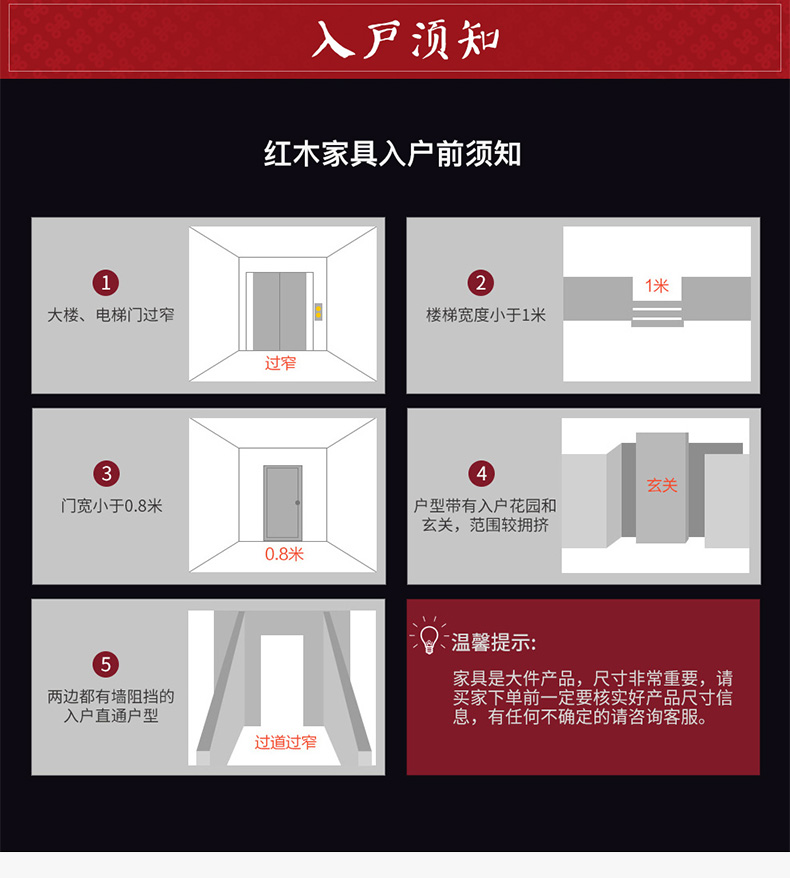 入户须知

红木家具入户前须知

1
大楼、电梯门过窄
过窄

2
楼梯宽度小于1米
1米

3
门宽小于0.8米
0.8米

4
户型带有入户花园和玄关，范围较拥挤
玄关

5
两边都有墙阻挡的入户直通户型
过道过窄

温馨提示:
家具是大件产品，尺寸非常重要，请买家下单前一定要核实好产品尺寸信息，有任何不确定的请咨询客服。