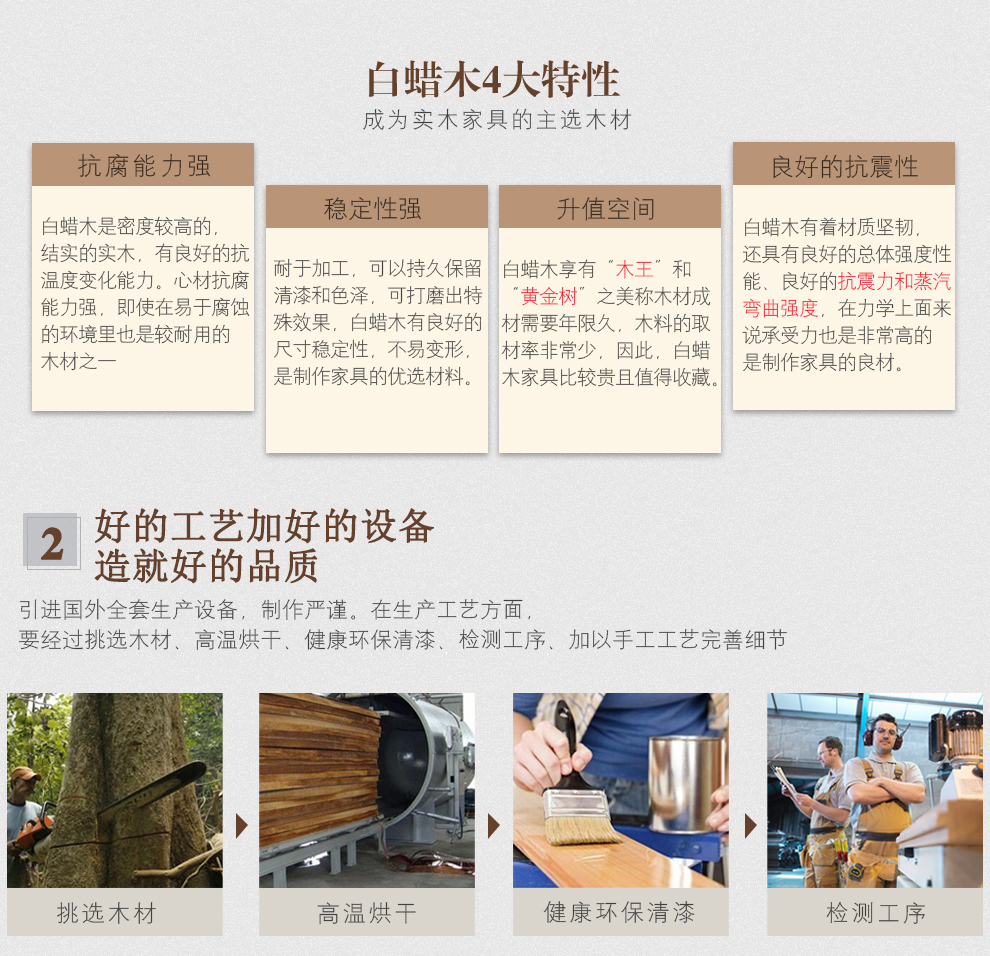 白蜡木4大特性
成为实木家具的主选木材

抗腐能力强

白蜡木是密度较高的，结实的实木，有良好的抗温度变化能力。心材抗腐能力强，即使在易于腐蚀的环境里也是较耐用的木材之一

稳定性强

耐于加工，可以持久保留清漆和色泽，可打磨出特殊效果，白蜡木有良好的尺寸稳定性，不易变形，是制作家具的优选材料。

升值空间

白蜡木享有“木王”和“黄金树”之美称木材成材需要年限久，木料的取材率非常少，因此，白蜡木家具比较贵且值得收藏。

良好的抗震性

白蜡木有着材质坚韧，还具有良好的总体强度性能、良好的抗震力和蒸汽弯曲强度，在力学上面来说承受力也是非常高的是制作家具的良材。

2 好的工艺加好的设备
造就好的品质

引进国外全套生产设备，制作严谨。在生产工艺方面，
要经过挑选木材、高温烘干、健康环保清漆、检测工序、加以手工工艺完善细节

挑选木材

高温烘干

健康环保清漆

检测工序